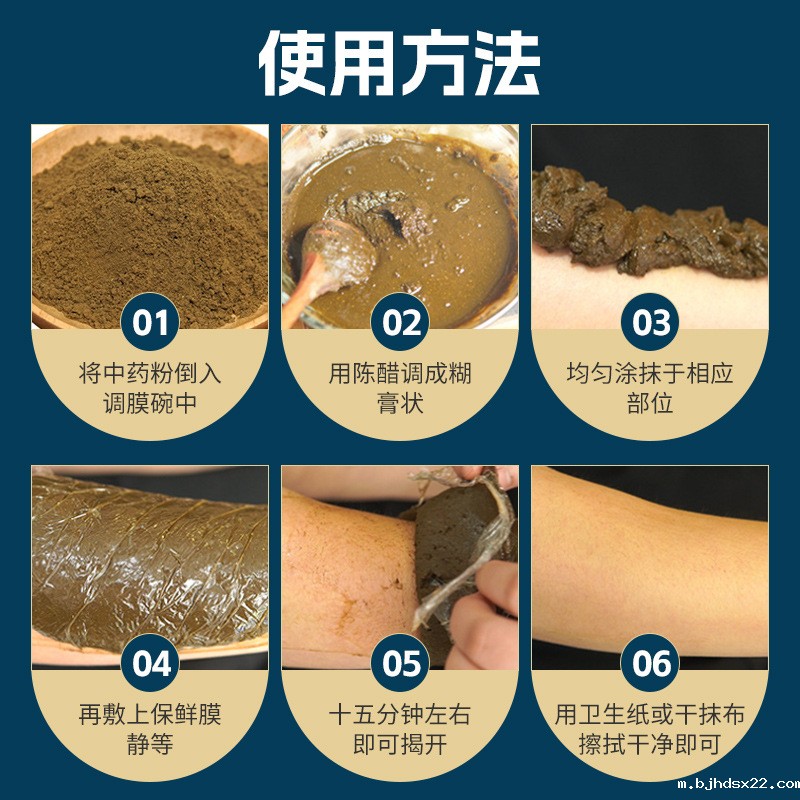 使用方法

01
将中药粉倒入调膜碗中

02
用陈醋调成糊膏状

03
均匀涂抹于相应部位

04
再敷上保鲜膜静等

05
十五分钟左右即可揭开

06
用卫生纸或干抹布擦拭干净即可

m.bjhdsx22.com