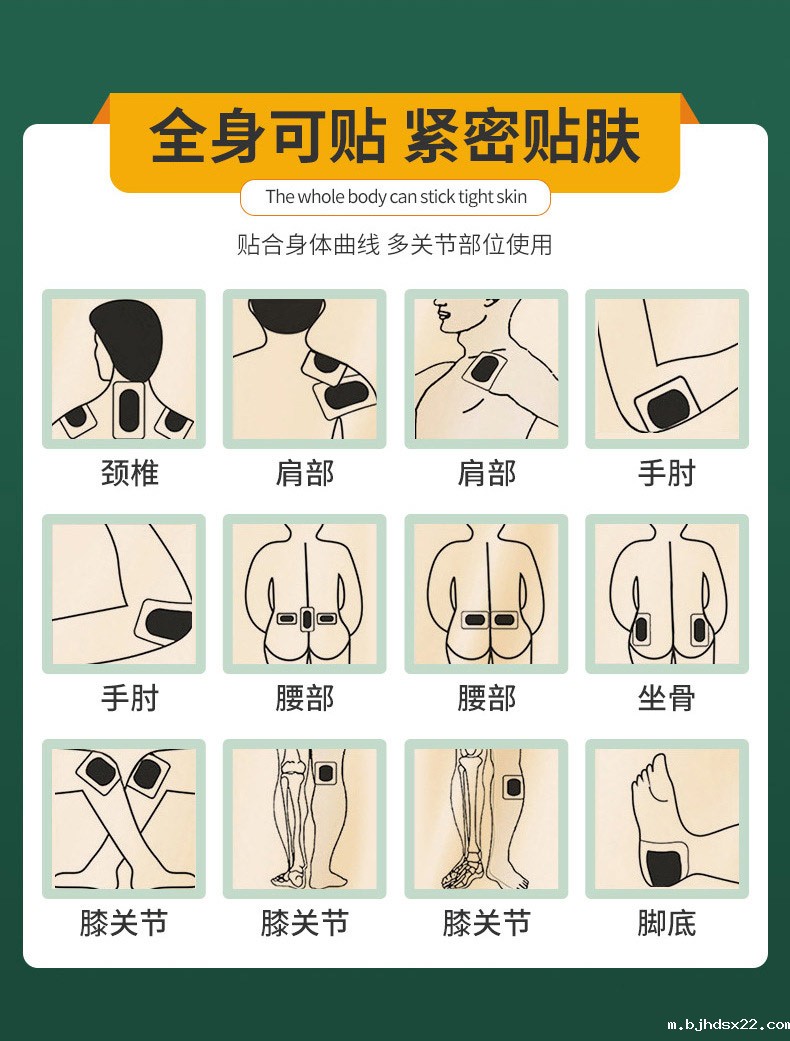 全身可贴 紧密贴肤

The whole body can stick tight skin

贴合身体曲线 多关节部位使用

颈椎

肩部

肩部

手肘

手肘

腰部

腰部

坐骨

膝关节

膝关节

膝关节

脚底

m.bjhdsx22.com