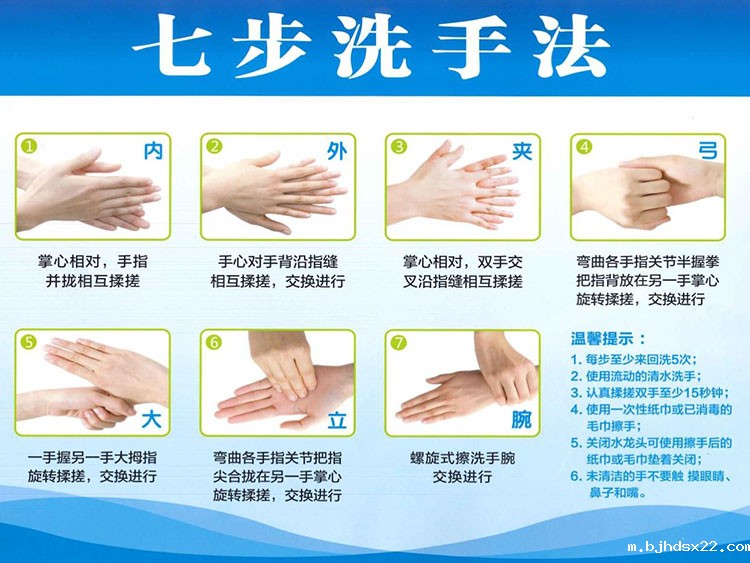 七步洗手法

1 内
掌心相对，手指并拢相互揉搓

2 外
手心对手背沿指缝相互揉搓，交换进行

3 夹
掌心相对，双手交叉沿指缝相互揉搓

4 弓
弯曲各手指关节半握拳把指背放在另一手掌心旋转揉搓，交换进行

5 大
一手握另一手大拇指旋转揉搓，交换进行

6 立
弯曲各手指关节把指尖合拢在另一手掌心旋转揉搓，交换进行

7 腕
螺旋式擦洗手腕交换进行

温馨提示：
1. 每步至少来回洗5次；
2. 使用流动的清水洗手；
3. 认真揉搓双手至少15秒钟；
4. 使用一次性纸巾或已消毒的毛巾擦手；
5. 关闭水龙头可使用擦手后的纸巾或毛巾垫着关闭；
6. 未清洁的手不要触 摸眼睛、鼻子和嘴。

m.bjhdsx22.com