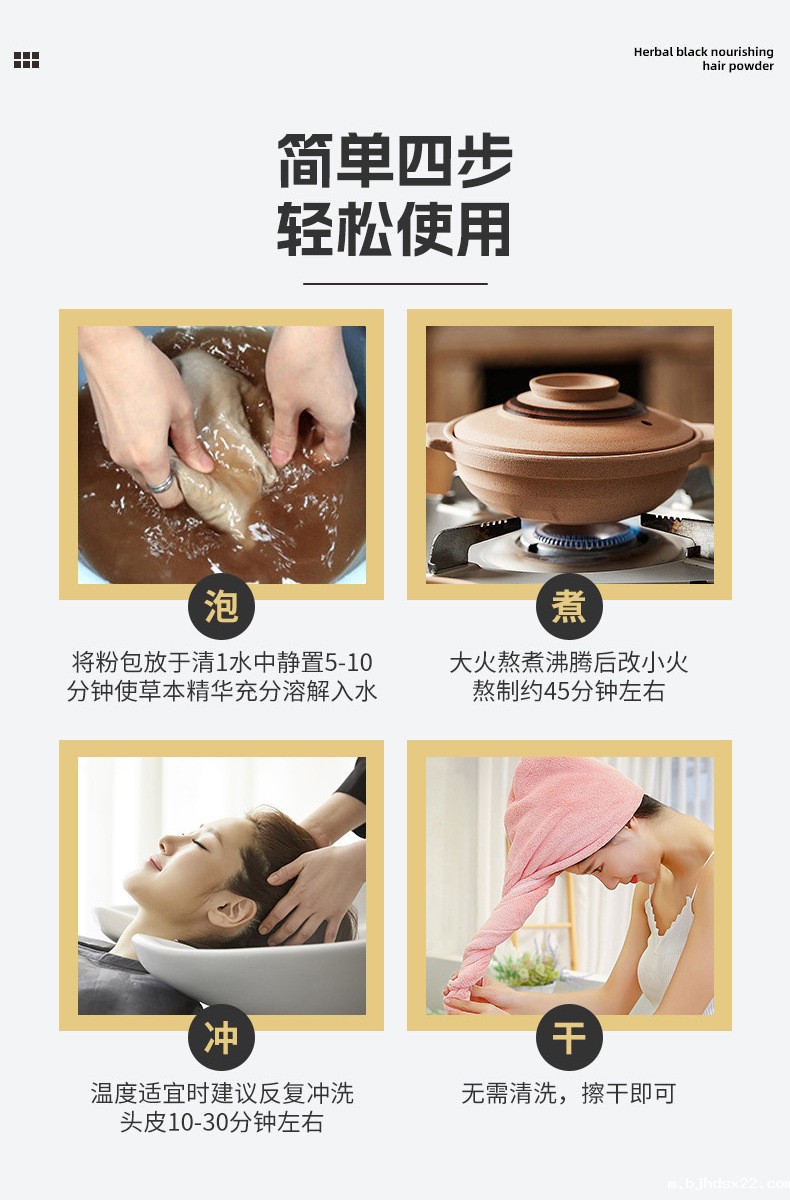 Herbal black nourishing hair powder

简单四步
轻松使用

泡
将粉包放于清1水中静置5-10分钟使草本精华充分溶解入水

煮
大火熬煮沸腾后改小火熬制约45分钟左右

冲
温度适宜时建议反复冲洗头皮10-30分钟左右

干
无需清洗，擦干即可

m.bjhdsx22.com