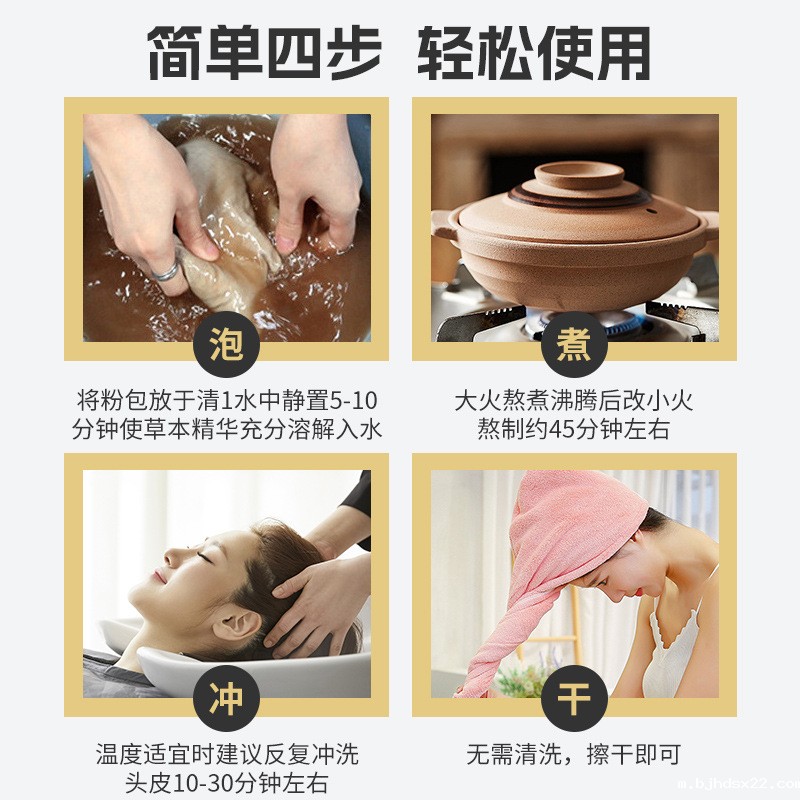 简单四步 轻松使用

泡

将粉包放于清1水中静置5-10分钟使草本精华充分溶解入水

煮

大火熬煮沸腾后改小火熬制约45分钟左右

冲

温度适宜时建议反复冲洗头皮10-30分钟左右

干

无需清洗，擦干即可

m.bjhdsx22.com