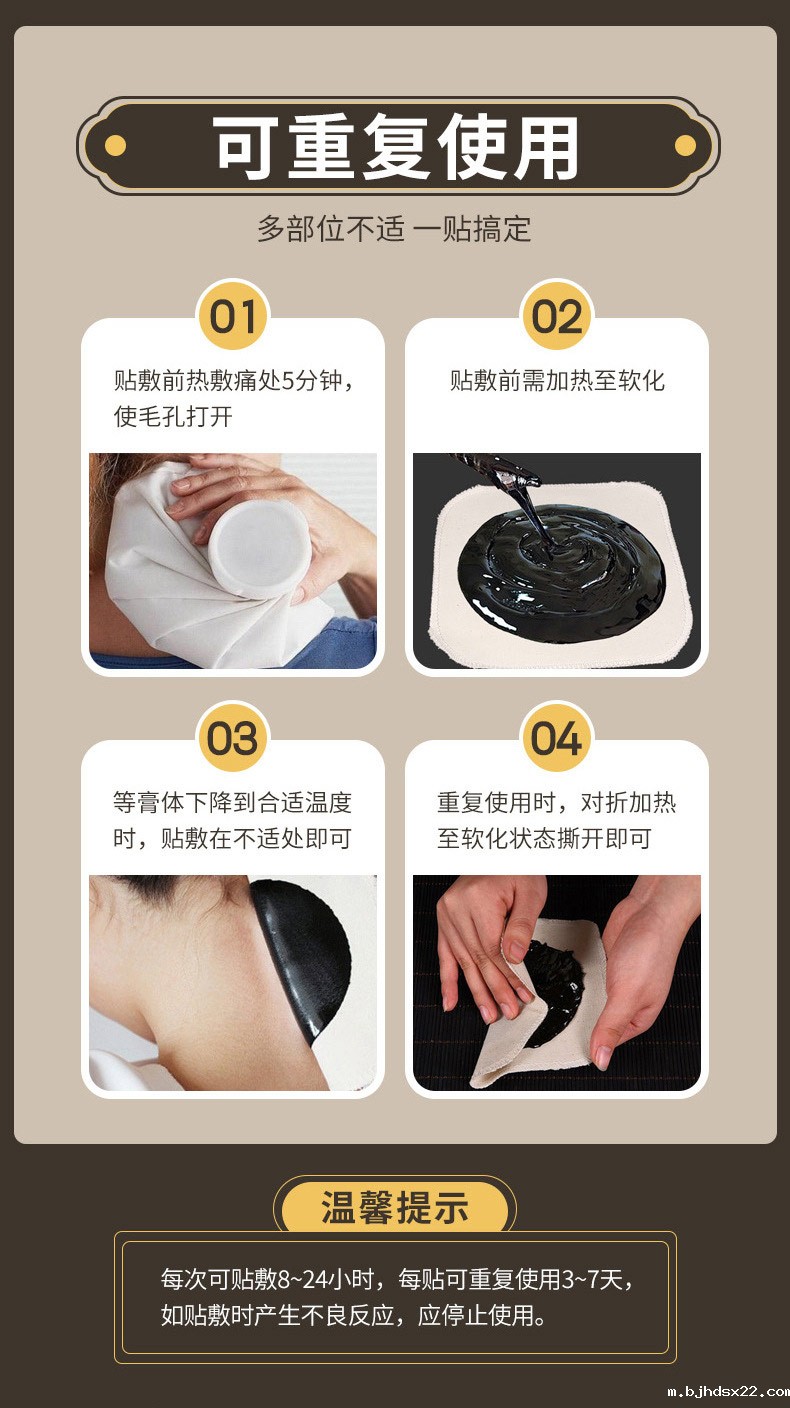 可重复使用

多部位不适 一贴搞定

01

贴敷前热敷痛处5分钟，使毛孔打开

02

贴敷前需加热至软化

03

等膏体下降到合适温度时，贴敷在不适处即可

04

重复使用时，对折加热至软化状态撕开即可

温馨提示

每次可贴敷8~24小时，每贴可重复使用3~7天，如贴敷时产生不良反应，应停止使用。

m.bjhdsx22.com