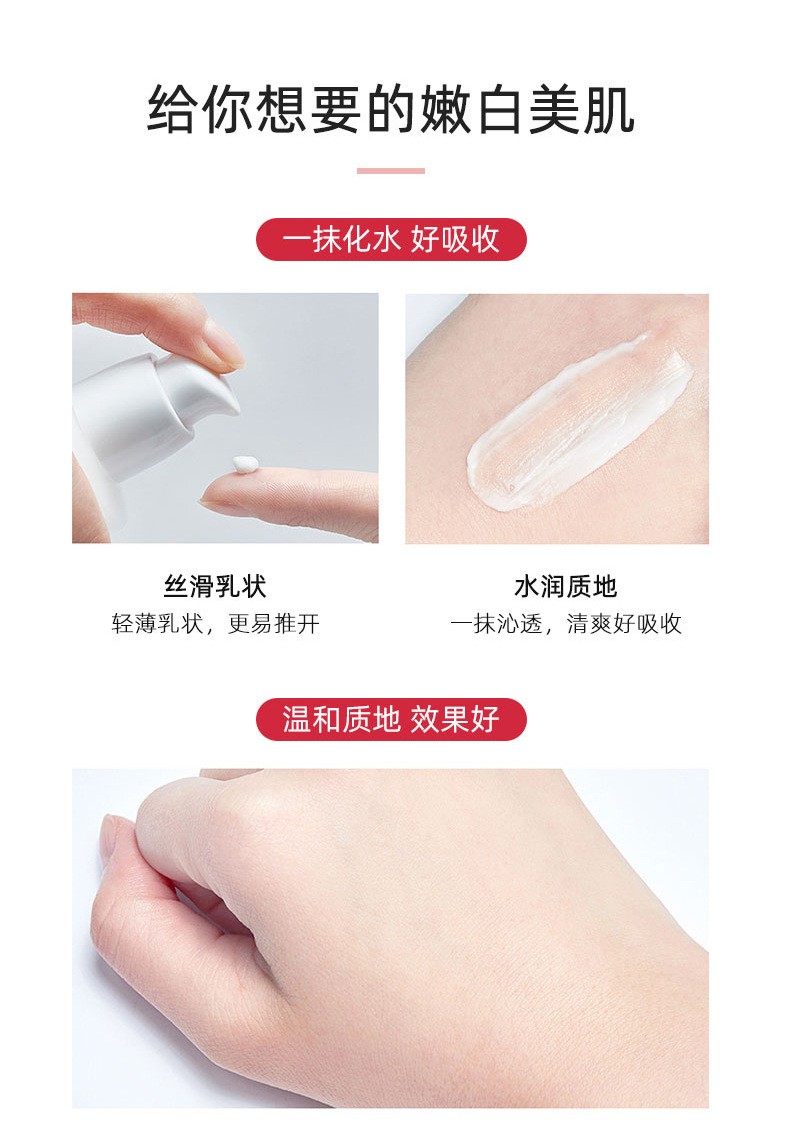 给你想要的嫩白美肌

一抹化水 好吸收

丝滑乳状
轻薄乳状，更易推开

水润质地
一抹沁透，清爽好吸收

温和质地 效果好